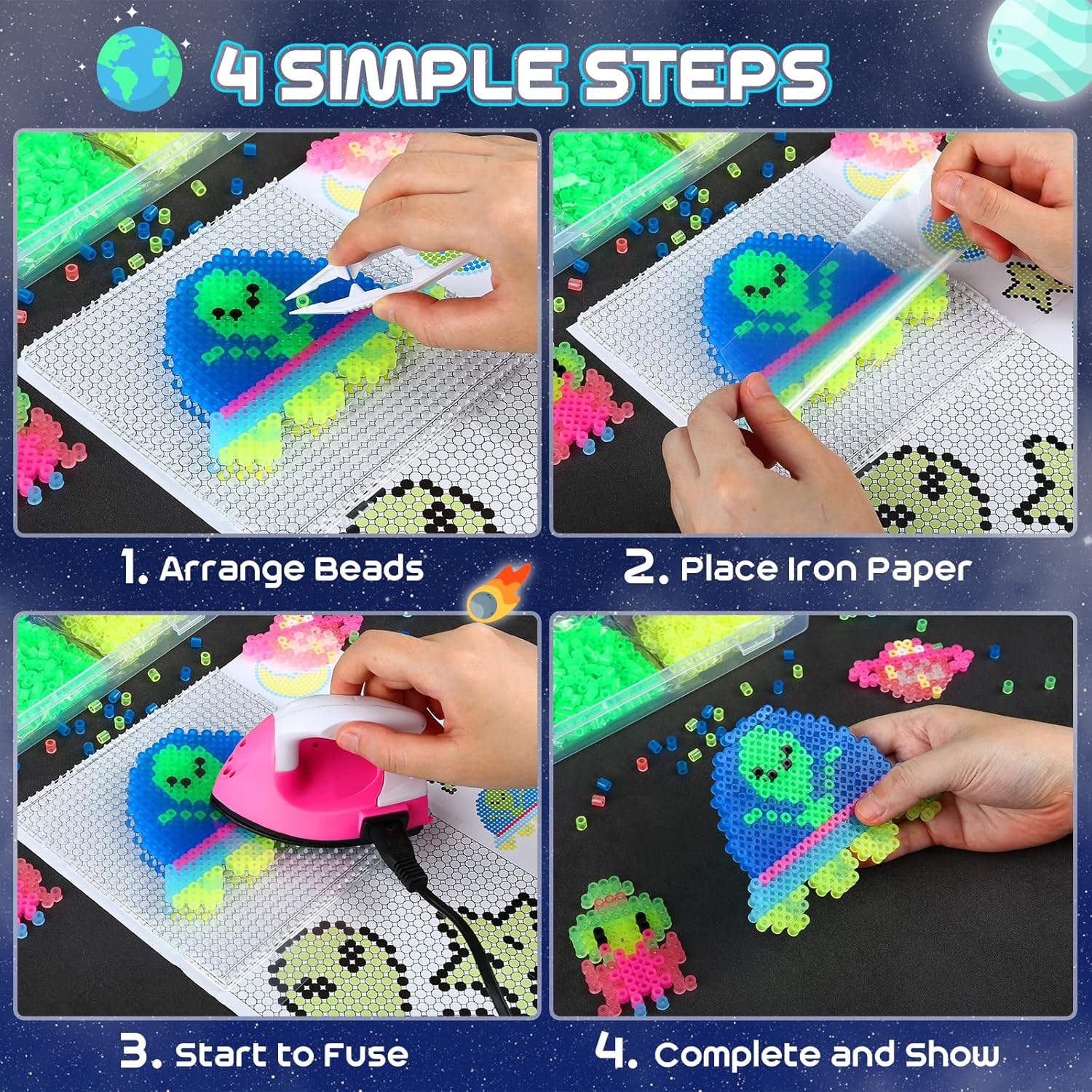 4 SIMPLE STEPS

1. Arrange Beads

2. Place Iron Paper

3. Start to Fuse

4. Complete and Show