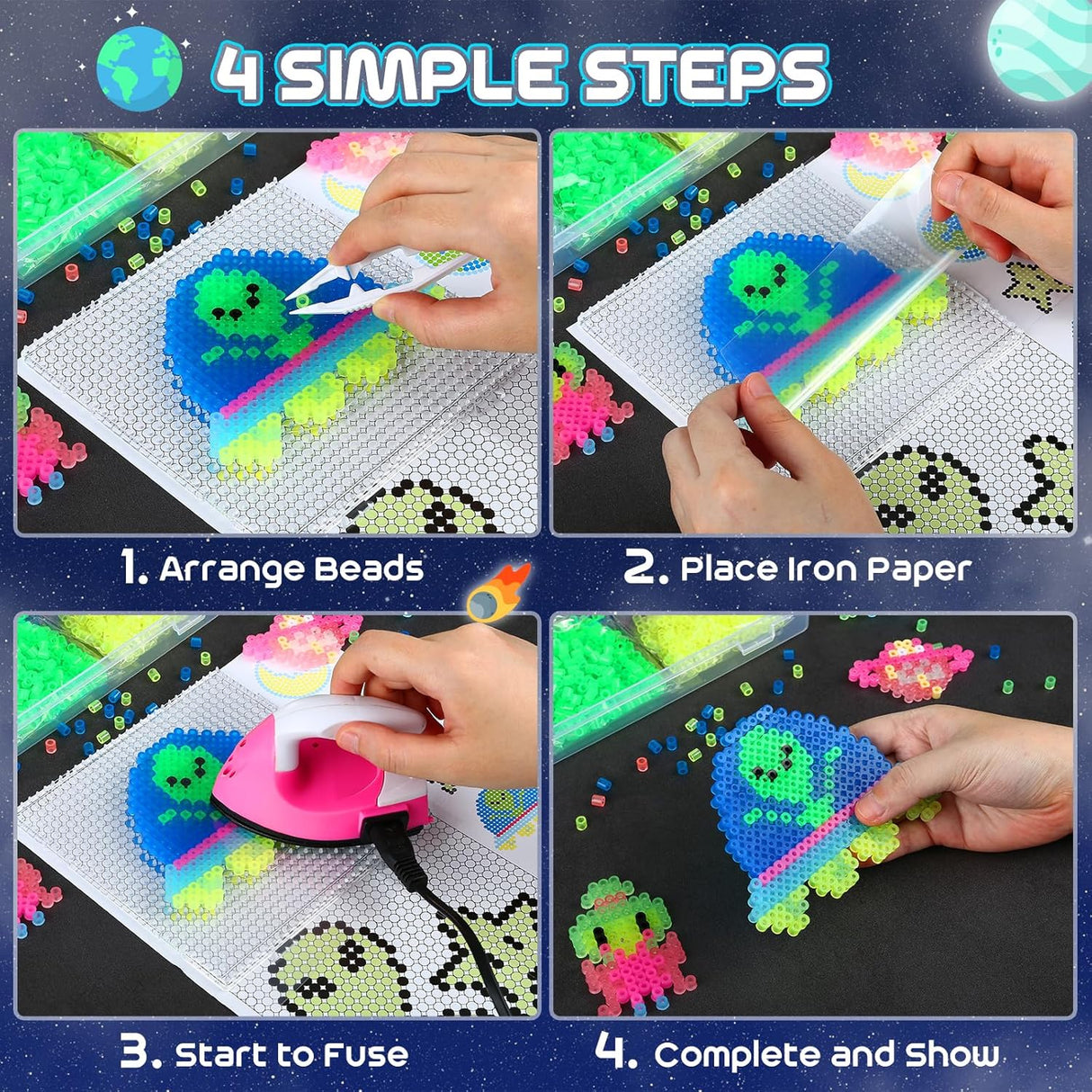 4 SIMPLE STEPS

1. Arrange Beads

2. Place Iron Paper

3. Start to Fuse

4. Complete and Show