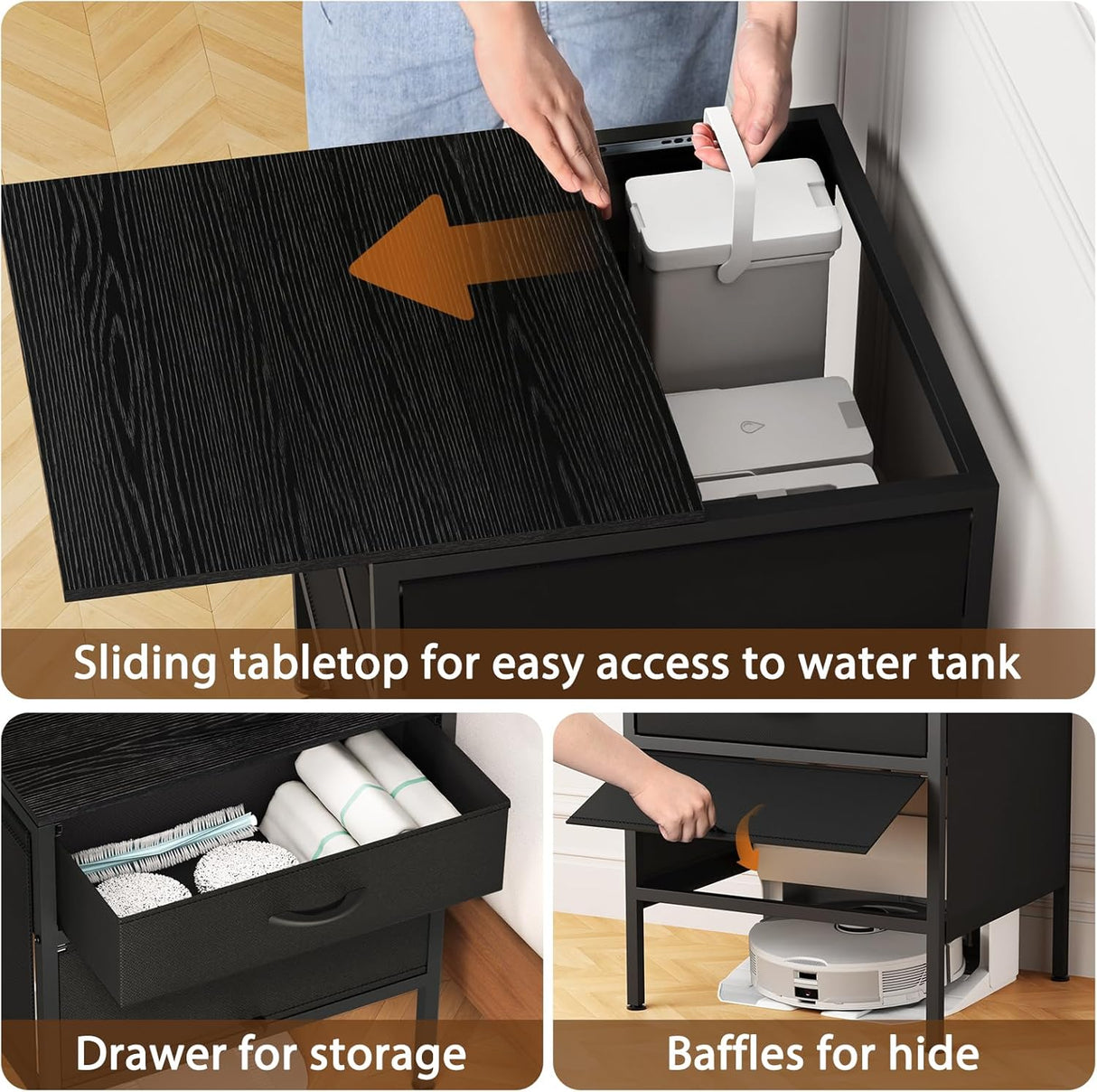 Sliding tabletop for easy access to water tank

Drawer for storage

Baffles for hide