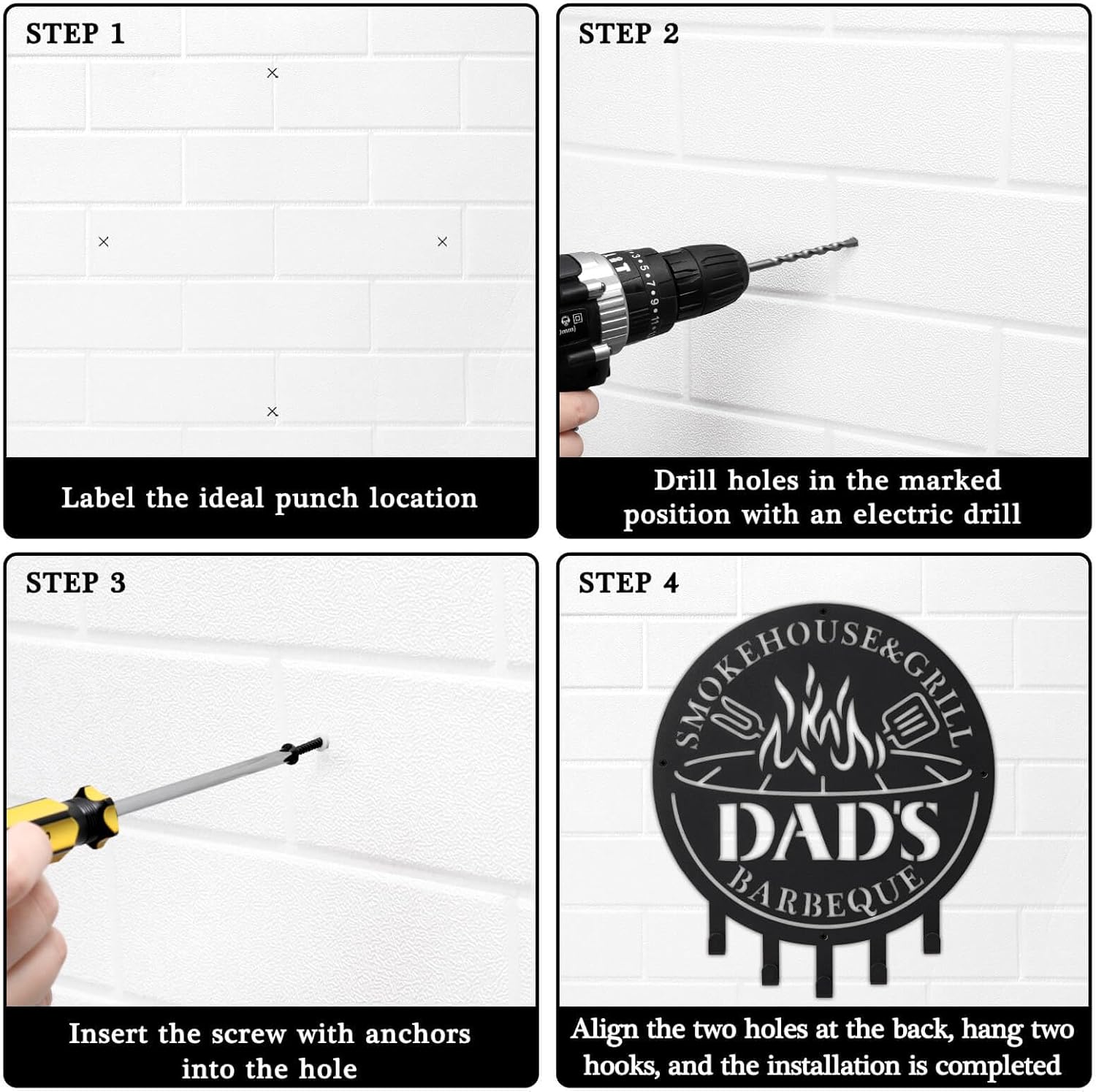 STEP 1

Label the ideal punch location

STEP 2

Drill holes in the marked position with an electric drill

STEP 3

Insert the screw with anchors into the hole

STEP 4

SMOKEHOUSE&GRILL
DAD'S
BARBEQUE

Align the two holes at the back, hang two hooks, and the installation is completed