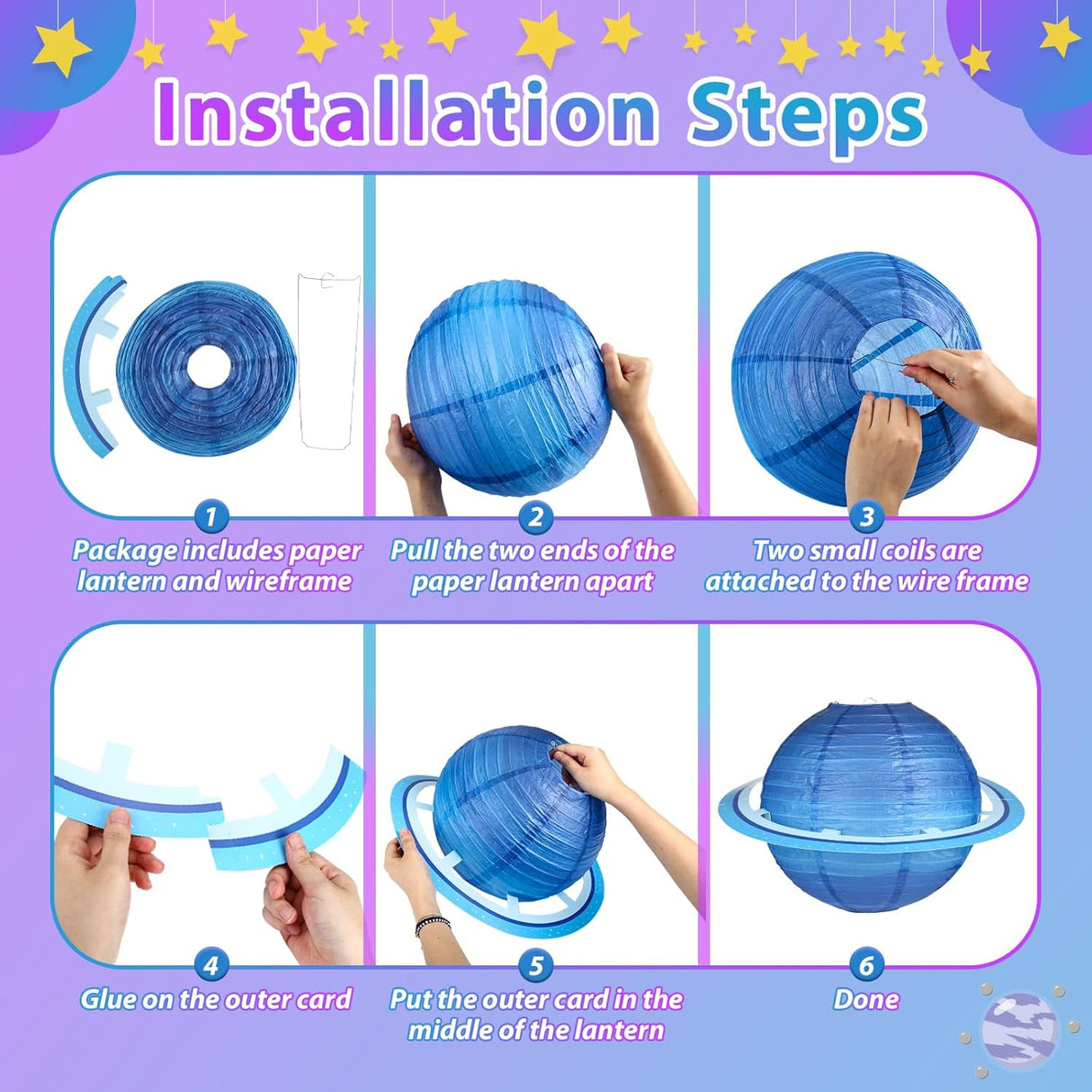 Installation Steps

1
Package includes paper lantern and wireframe

2
Pull the two ends of the paper lantern apart

3
Two small coils are attached to the wire frame

4
Glue on the outer card

5
Put the outer card in the middle of the lantern

6
Done