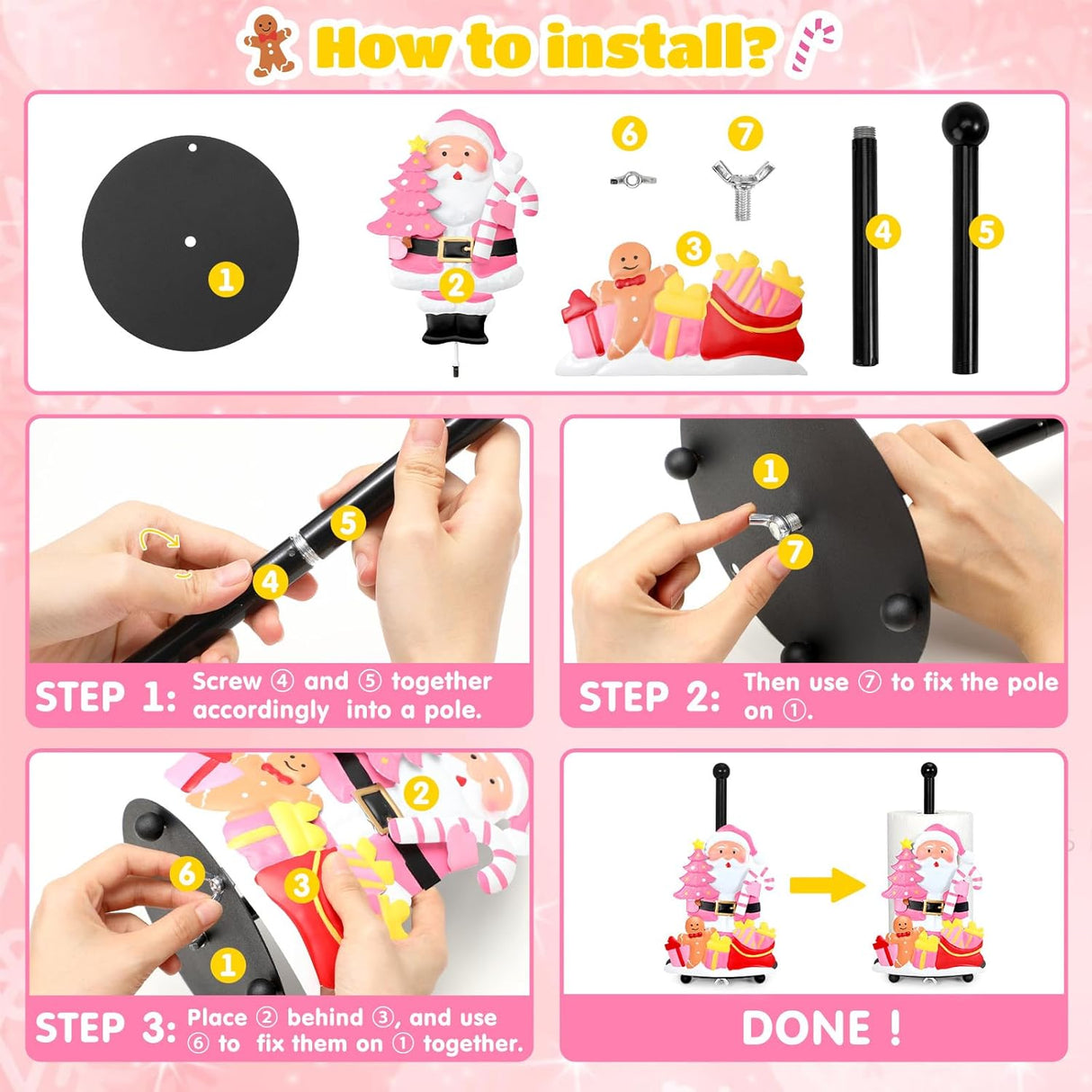 How to install?

1
2
6
7
3
4
5

5
4
STEP 1: Screw ④ and ⑤ together accordingly into a pole.

1
7
STEP 2: Then use ⑦ to fix the pole on ①.

2
6
3
1
STEP 3: Place ② behind ③, and use ⑥ to fix them on ① together.

DONE !