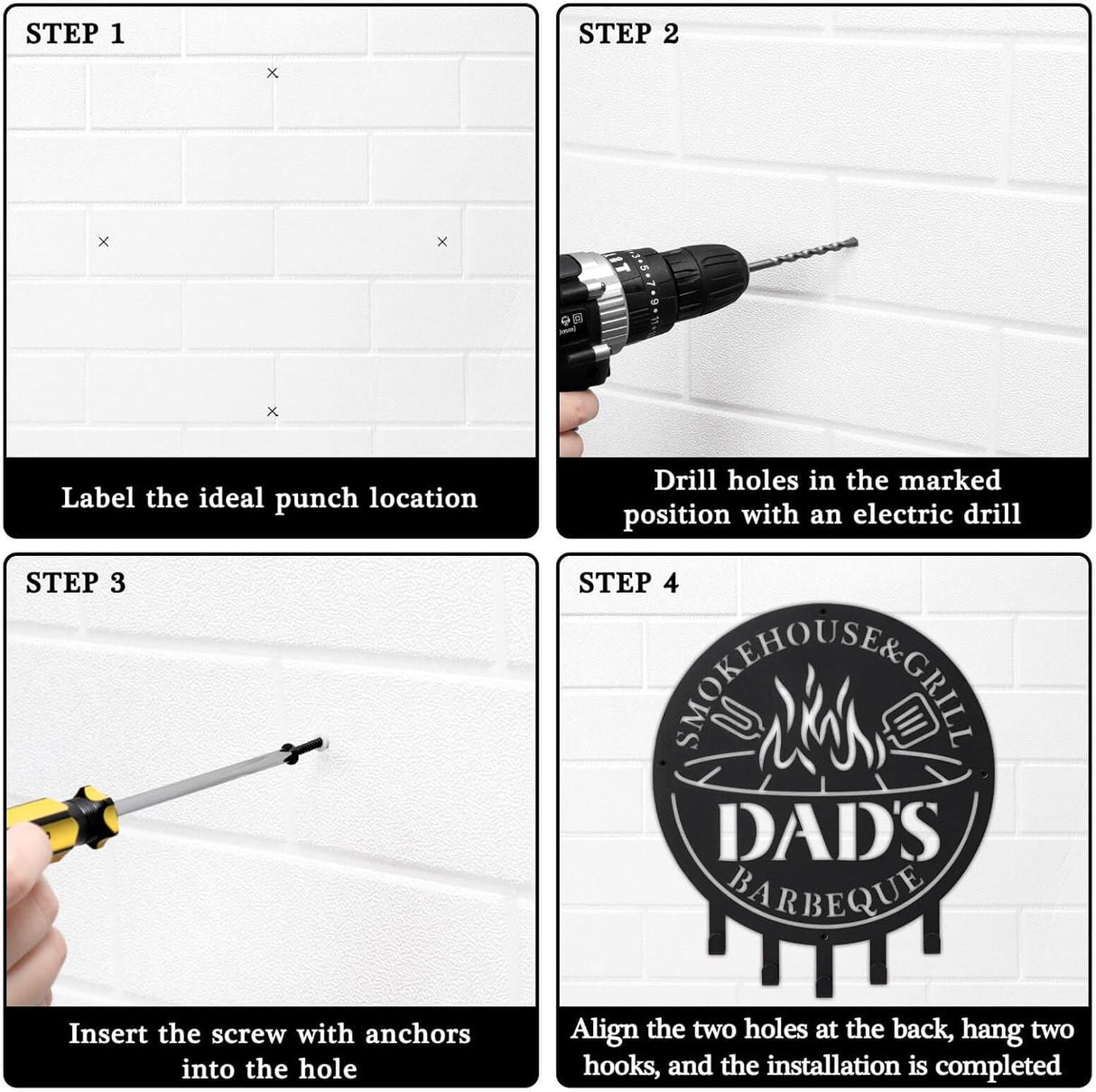 STEP 1

Label the ideal punch location

STEP 2

Drill holes in the marked position with an electric drill

STEP 3

Insert the screw with anchors into the hole

STEP 4

SMOKEHOUSE&GRILL

DAD'S

BARBEQUE

Align the two holes at the back, hang two hooks, and the installation is completed